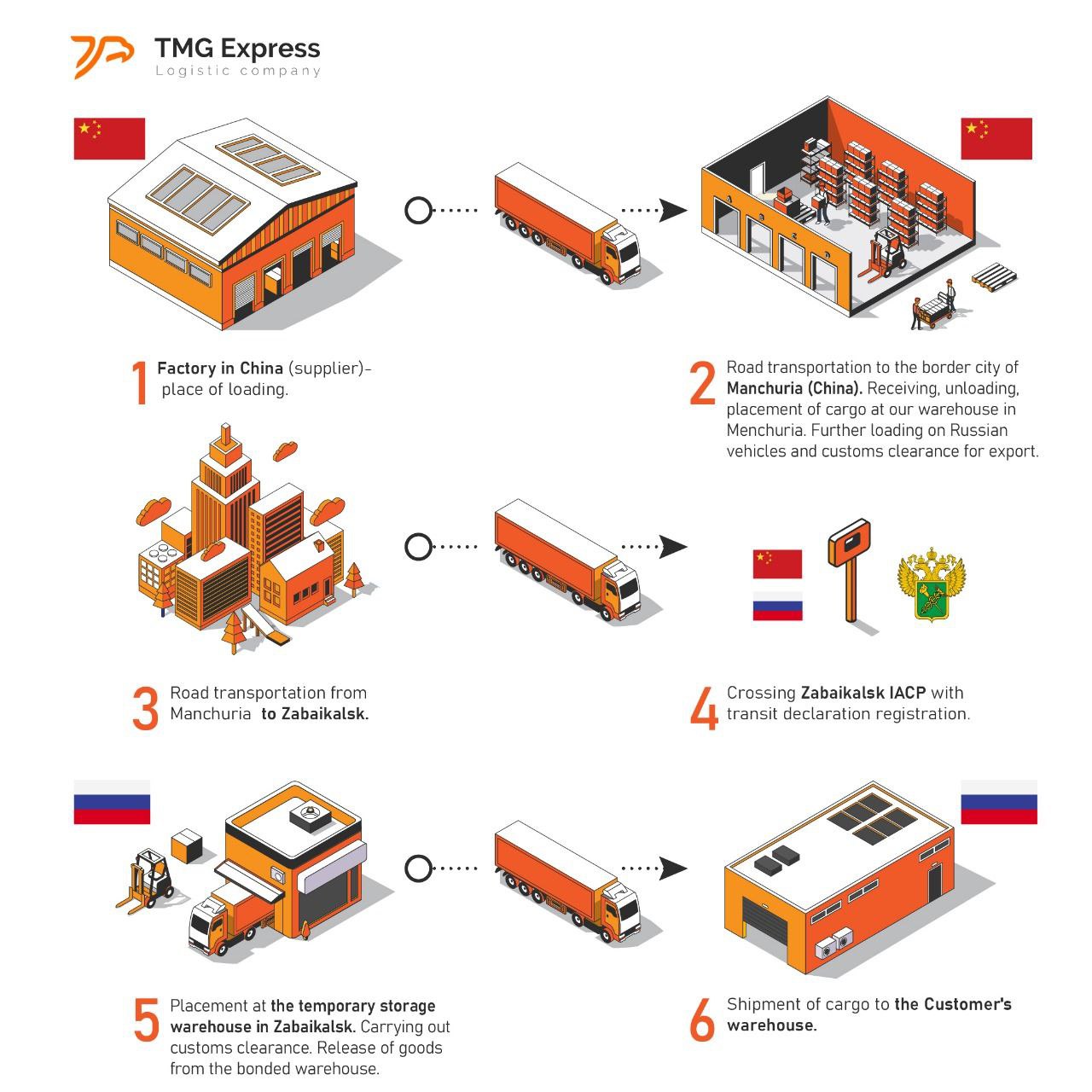 TMG Express
Logistic company

1 Factory in China (supplier)- place of loading.

2 Road transportation to the border city of Manchuria (China). Receiving, unloading, placement of cargo at our warehouse in Menchuria. Further loading on Russian vehicles and customs clearance for export.

3 Road transportation from Manchuria to Zabaikalsk.

4 Crossing Zabaikalsk IACP with transit declaration registration.

5 Placement at the temporary storage warehouse in Zabaikalsk. Carrying out customs clearance. Release of goods from the bonded warehouse.

6 Shipment of cargo to the Customer's warehouse.