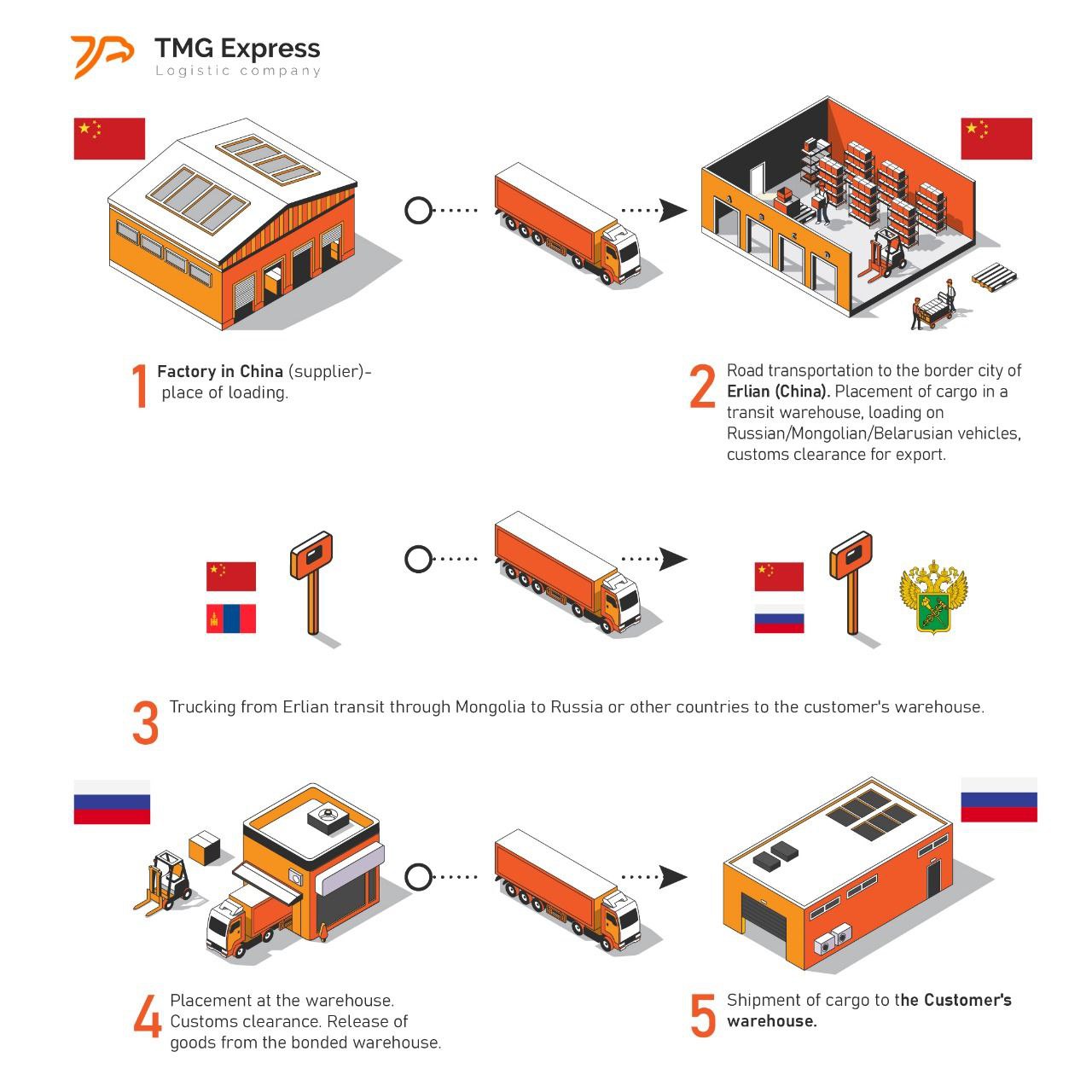 TMG Express
Logistic company

1 Factory in China (supplier)- place of loading.

2 Road transportation to the border city of Erlian (China). Placement of cargo in a transit warehouse, loading on Russian/Mongolian/Belarusian vehicles, customs clearance for export.

3 Trucking from Erlian transit through Mongolia to Russia or other countries to the customer's warehouse.

4 Placement at the warehouse. Customs clearance. Release of goods from the bonded warehouse.

5 Shipment of cargo to the Customer's warehouse.