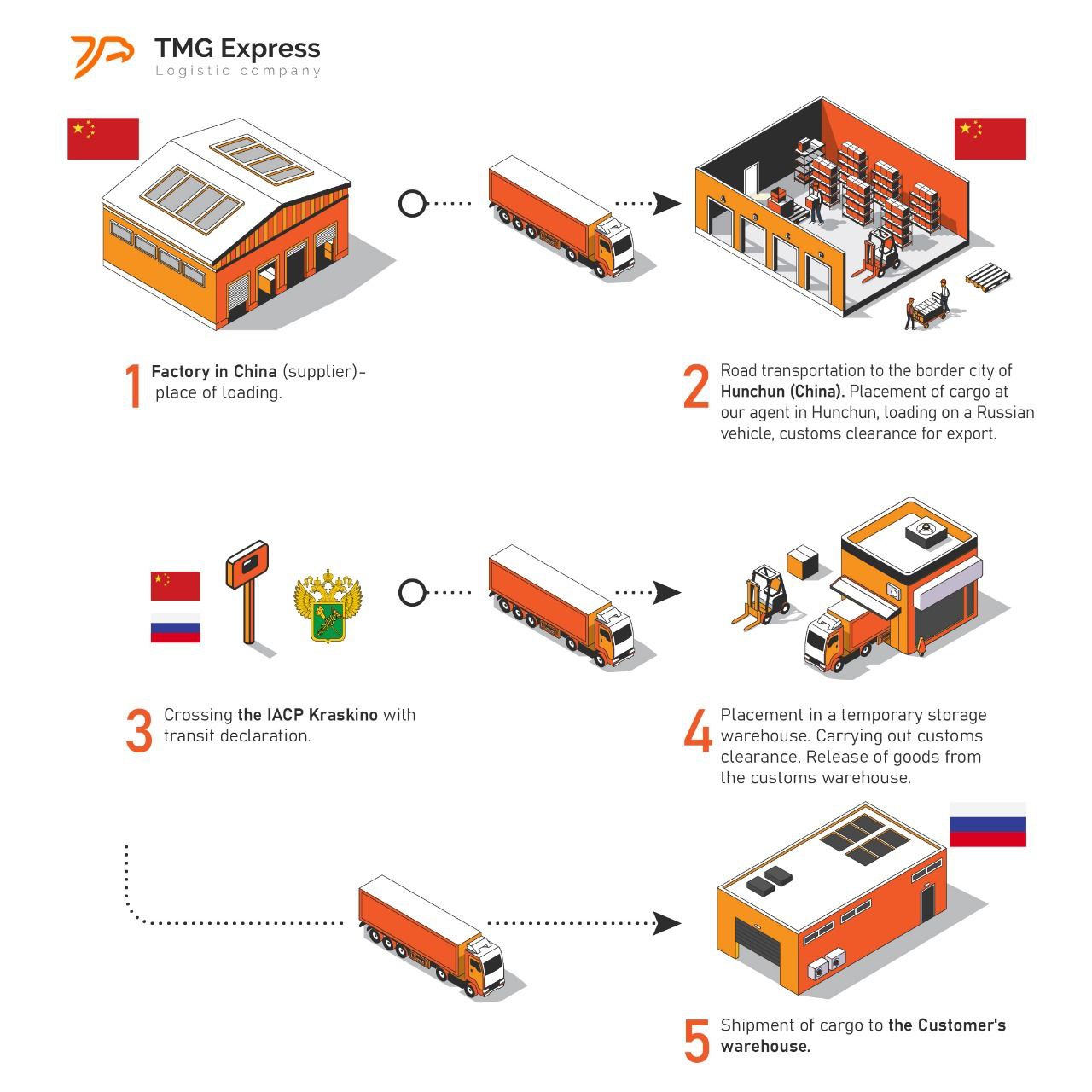 TMG Express
Logistic company

1 Factory in China (supplier)- place of loading.

2 Road transportation to the border city of Hunchun (China). Placement of cargo at our agent in Hunchun, loading on a Russian vehicle, customs clearance for export.

3 Crossing the IACP Kraskino with transit declaration.

4 Placement in a temporary storage warehouse. Carrying out customs clearance. Release of goods from the customs warehouse.

5 Shipment of cargo to the Customer's warehouse.